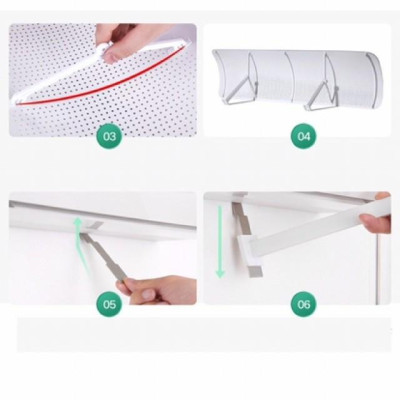 03

04

05

06