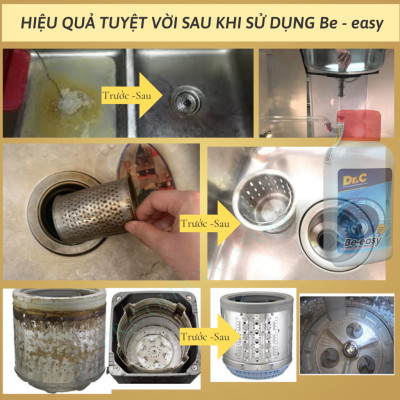 HIỆU QUẢ TUYỆT VỜI SAU KHI SỬ DỤNG Be - easy

Trước -Sau

Trước -Sau

Dr.C

Be-easy

Trước -Sau